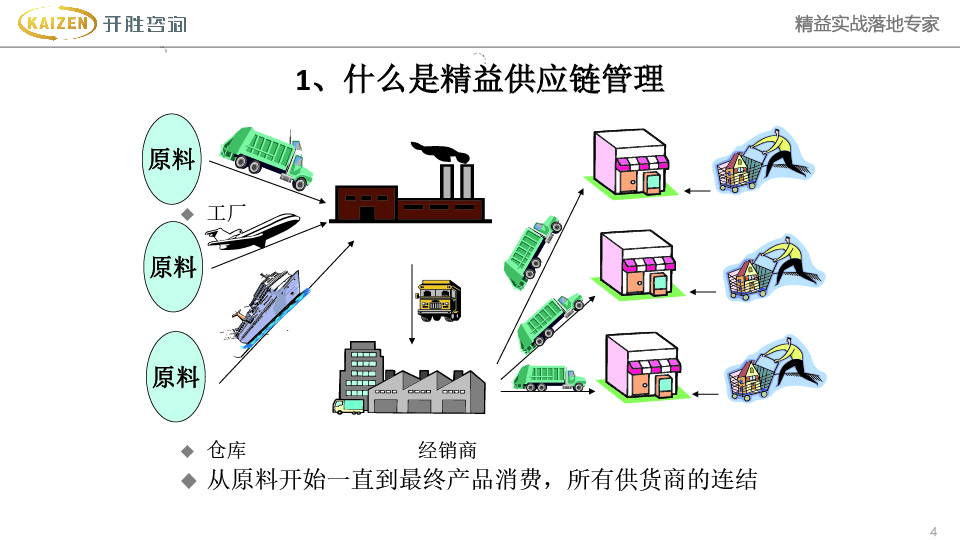 KAIZEN 开胜咨询

精益实战落地专家

1、什么是精益供应链管理

原料

原料

原料

◆ 工厂

◆ 仓库

经销商

◆ 从原料开始一直到最终产品消费，所有供货商的连结

4